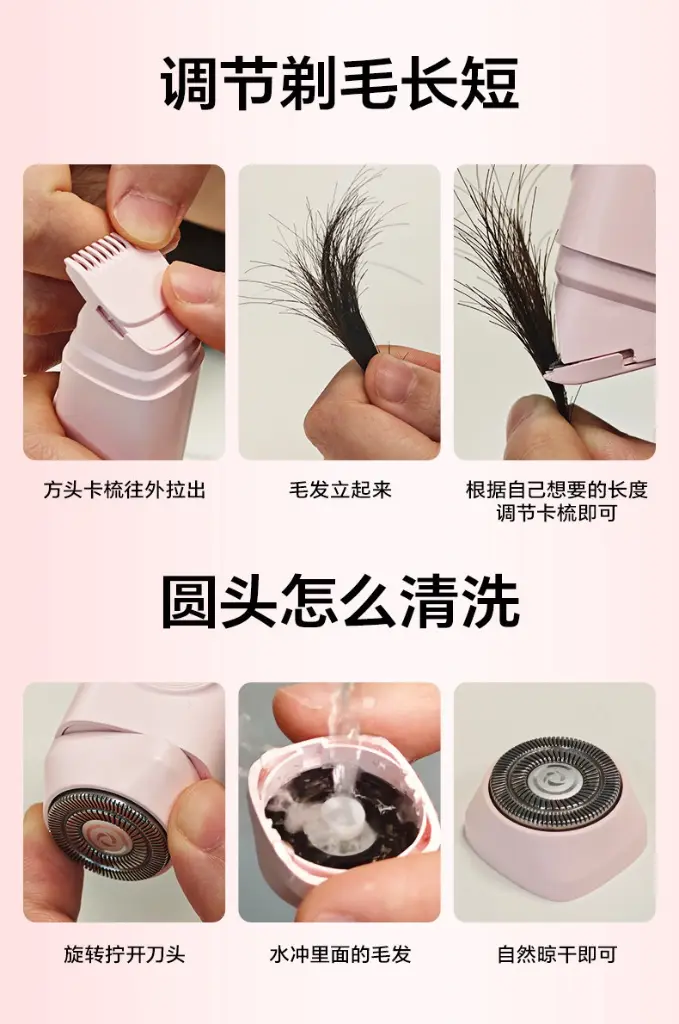 调节剃毛长短

方头卡梳往外拉出

毛发立起来

根据自己想要的长度调节卡梳即可

圆头怎么清洗

旋转拧开刀头

水冲里面的毛发

自然晾干即可