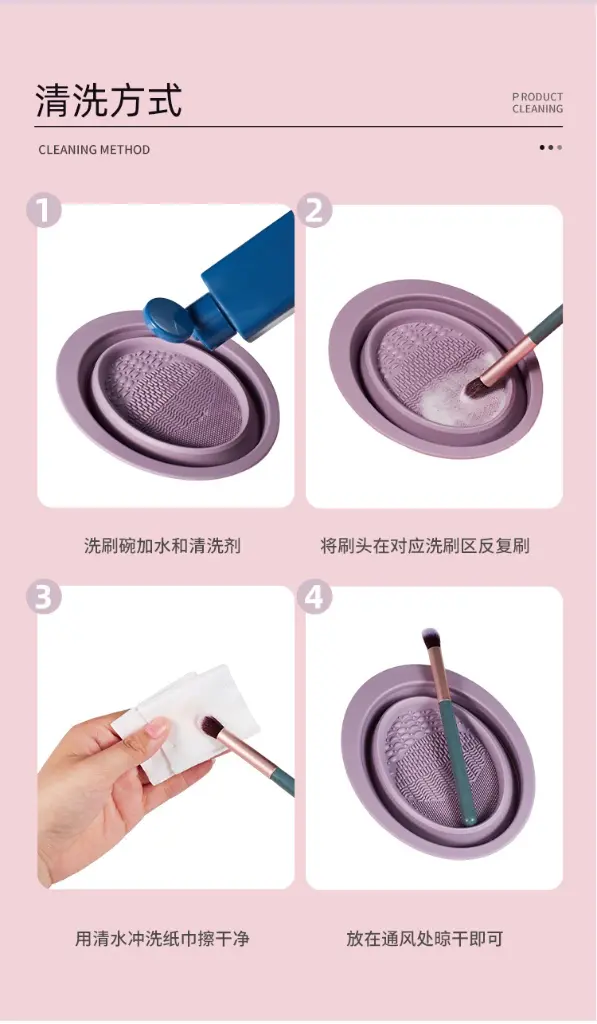 清洗方式

PRODUCT
CLEANING

CLEANING METHOD

1

洗刷碗加水和清洗剂

2

将刷头在对应洗刷区反复刷

3

用清水冲洗纸巾擦干净

4

放在通风处晾干即可