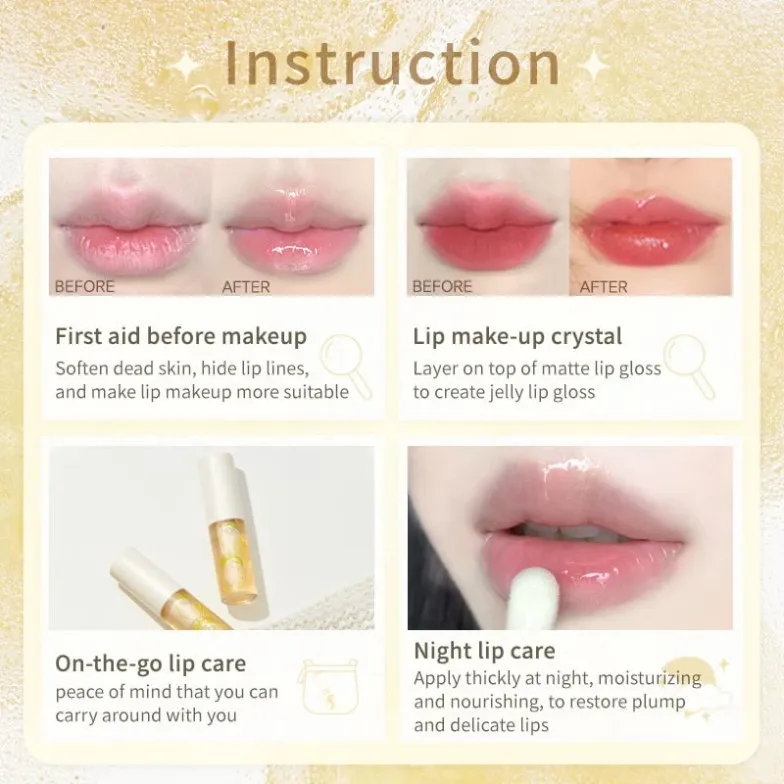 Instruction

BEFORE AFTER

First aid before makeup
Soften dead skin, hide lip lines, and make lip makeup more suitable

BEFORE AFTER

Lip make-up crystal
Layer on top of matte lip gloss to create jelly lip gloss

On-the-go lip care
peace of mind that you can carry around with you

Night lip care
Apply thickly at night, moisturizing and nourishing, to restore plump and delicate lips