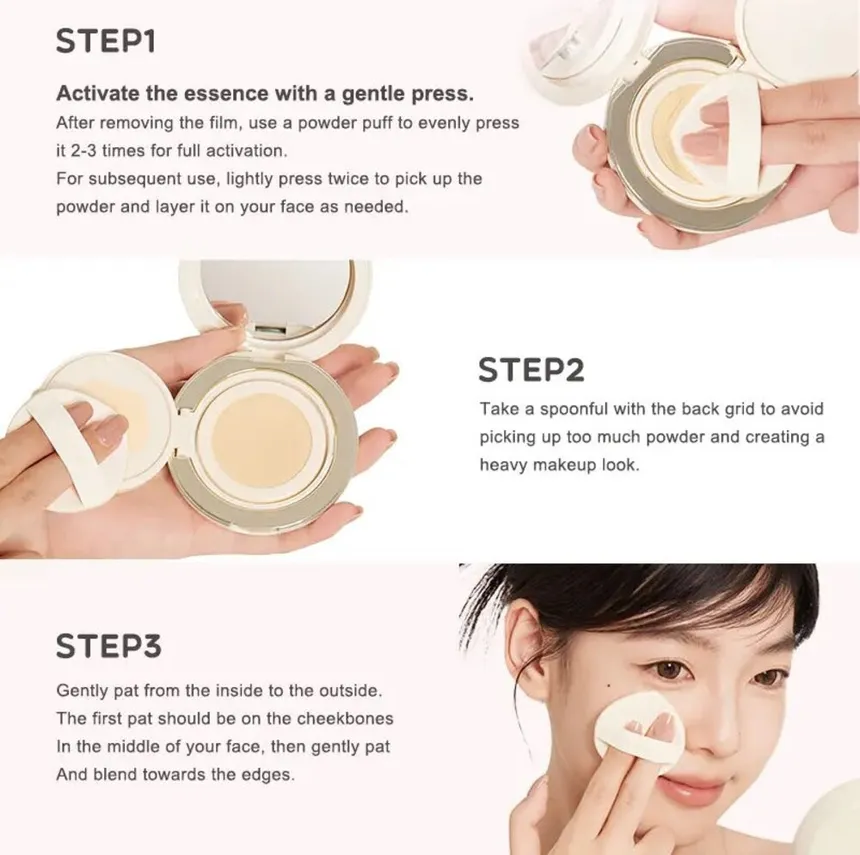 STEP1

Activate the essence with a gentle press.
After removing the film, use a powder puff to evenly press it 2-3 times for full activation.
For subsequent use, lightly press twice to pick up the powder and layer it on your face as needed.

STEP2

Take a spoonful with the back grid to avoid picking up too much powder and creating a heavy makeup look.

STEP3

Gently pat from the inside to the outside. The first pat should be on the cheekbones In the middle of your face, then gently pat And blend towards the edges.