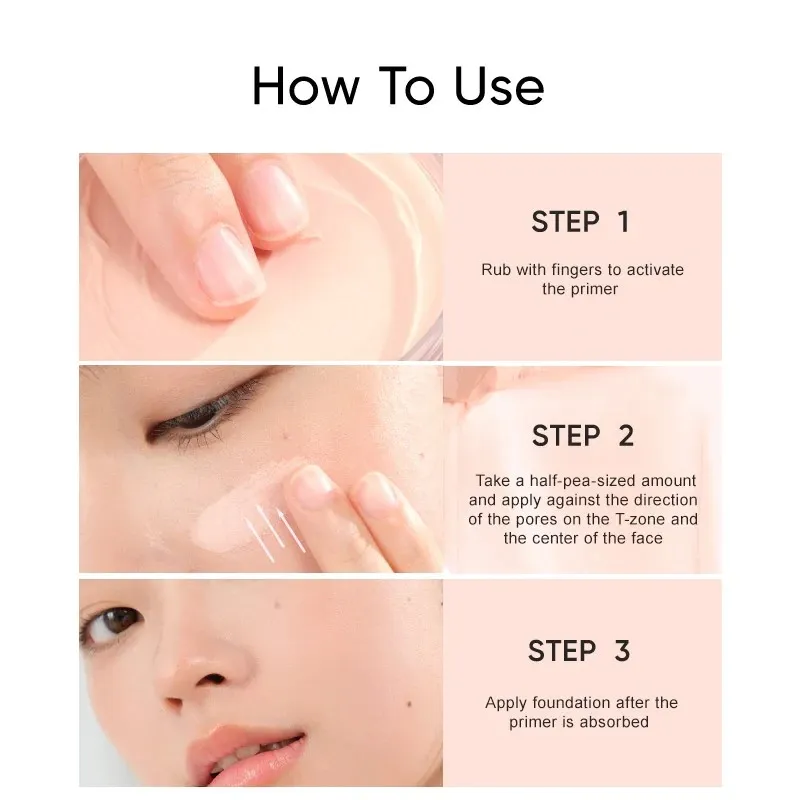 How To Use

STEP 1

Rub with fingers to activate the primer

STEP 2

Take a half-pea-sized amount and apply against the direction of the pores on the T-zone and the center of the face

STEP 3

Apply foundation after the primer is absorbed